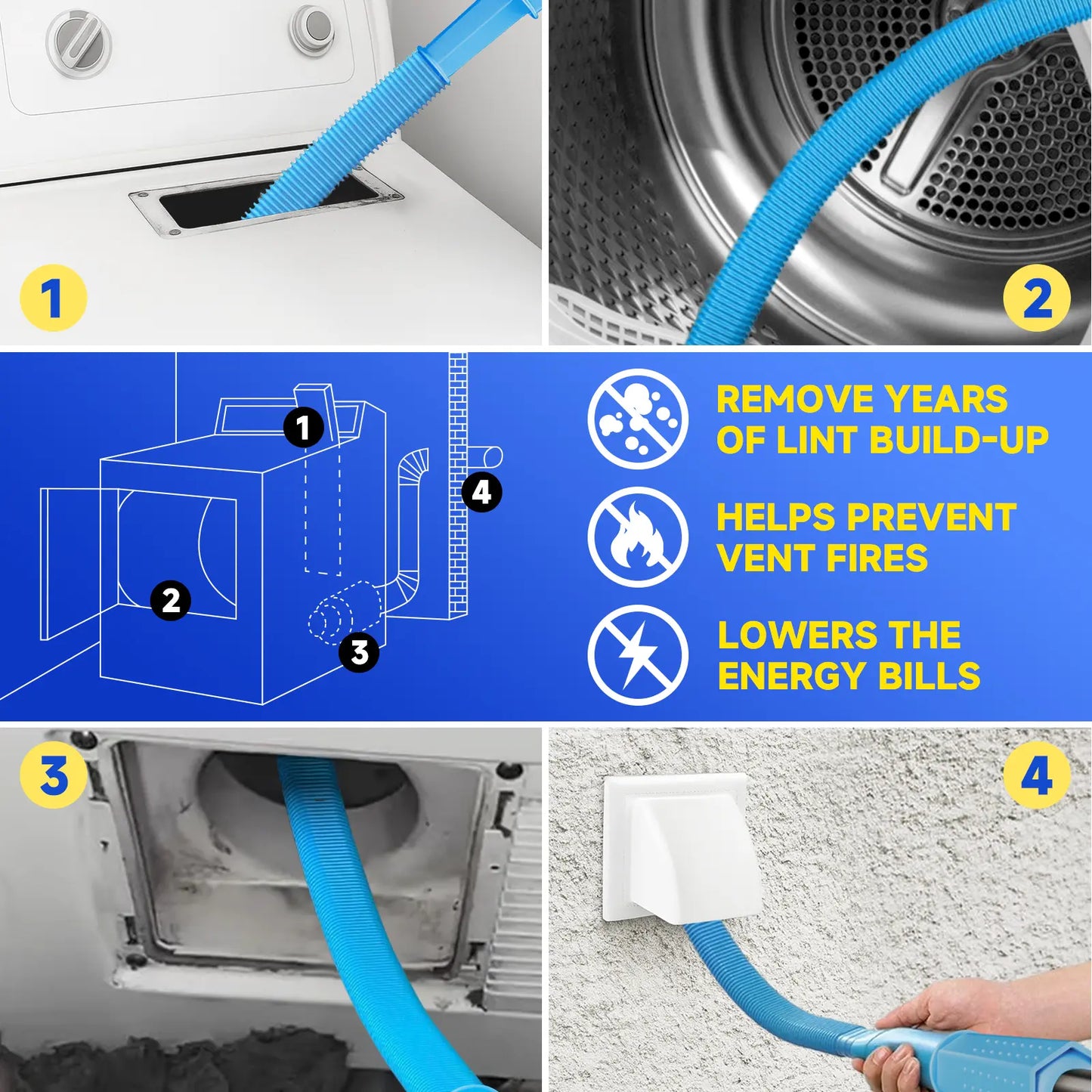 1

2

1

4

2

3

REMOVE YEARS OF LINT BUILD-UP

HELPS PREVENT VENT FIRES

LOWERS THE ENERGY BILLS

3

4